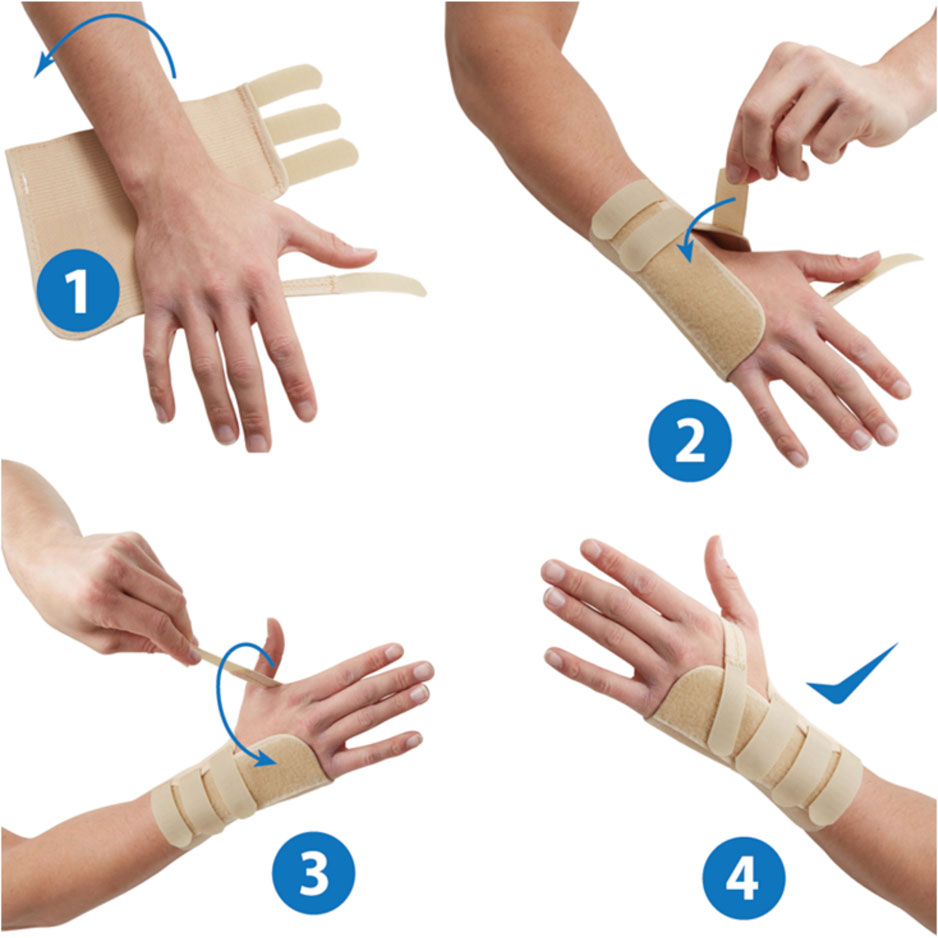 1

2

3

4