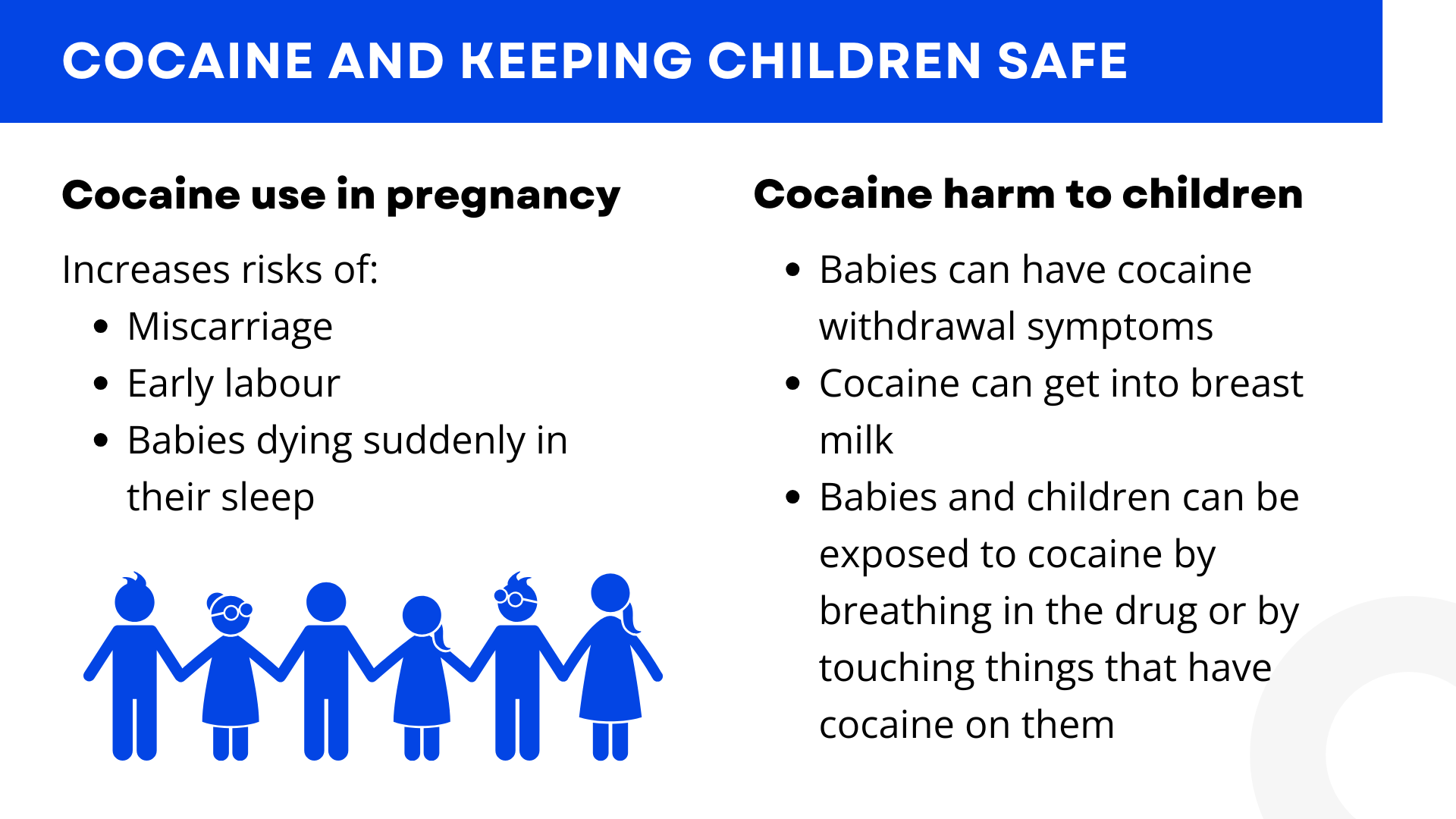 COCAINE AND KEEPING CHILDREN SAFE

Cocaine use in pregnancy

Increases risks of:

- Miscarriage
- Early labour
- Babies dying suddenly in their sleep

Cocaine harm to children

- Babies can have cocaine withdrawal symptoms
- Cocaine can get into breast milk
- Babies and children can be exposed to cocaine by breathing in the drug or by touching things that have cocaine on them